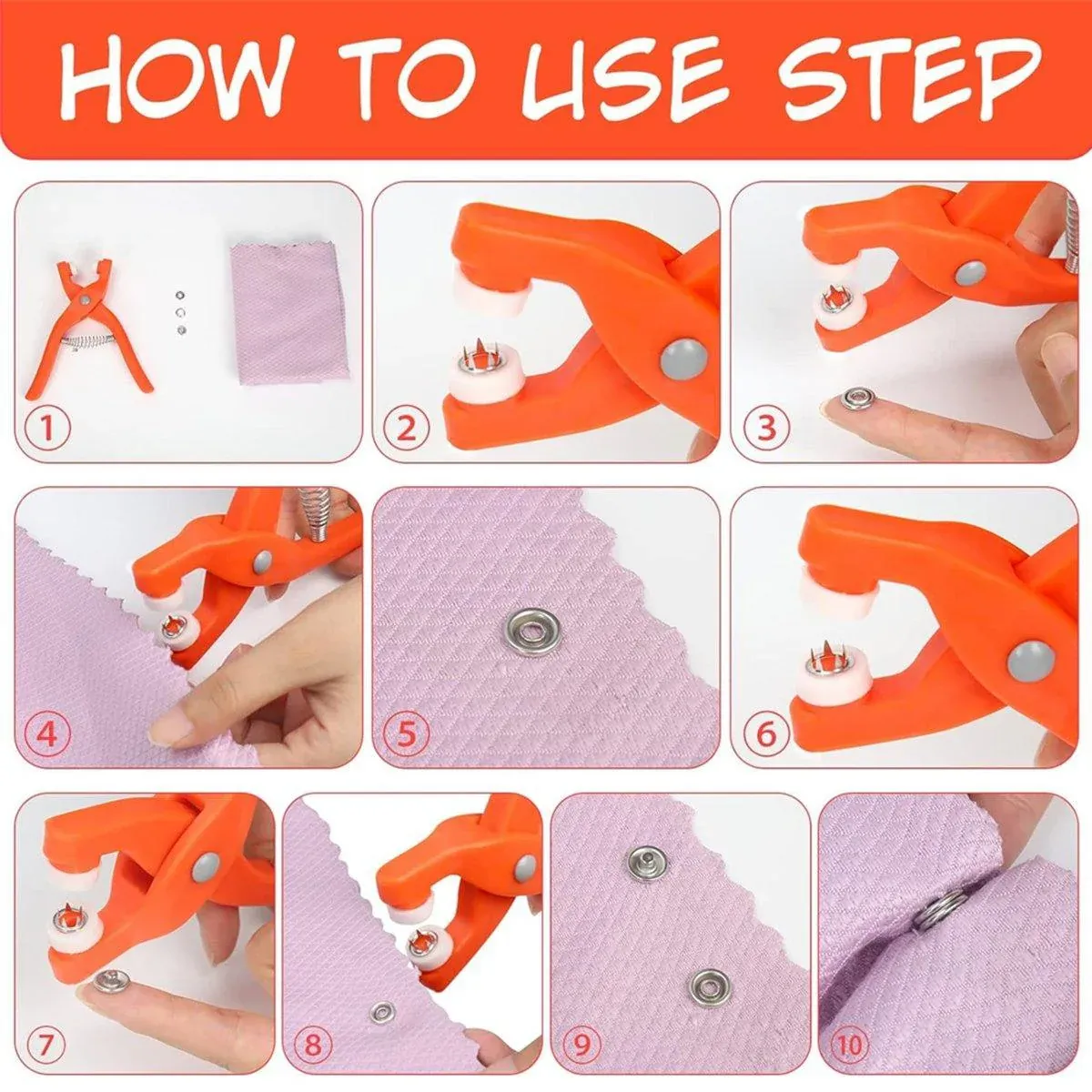 HOW TO USE STEP

1

2

3

4

5

6

7

8

9

10