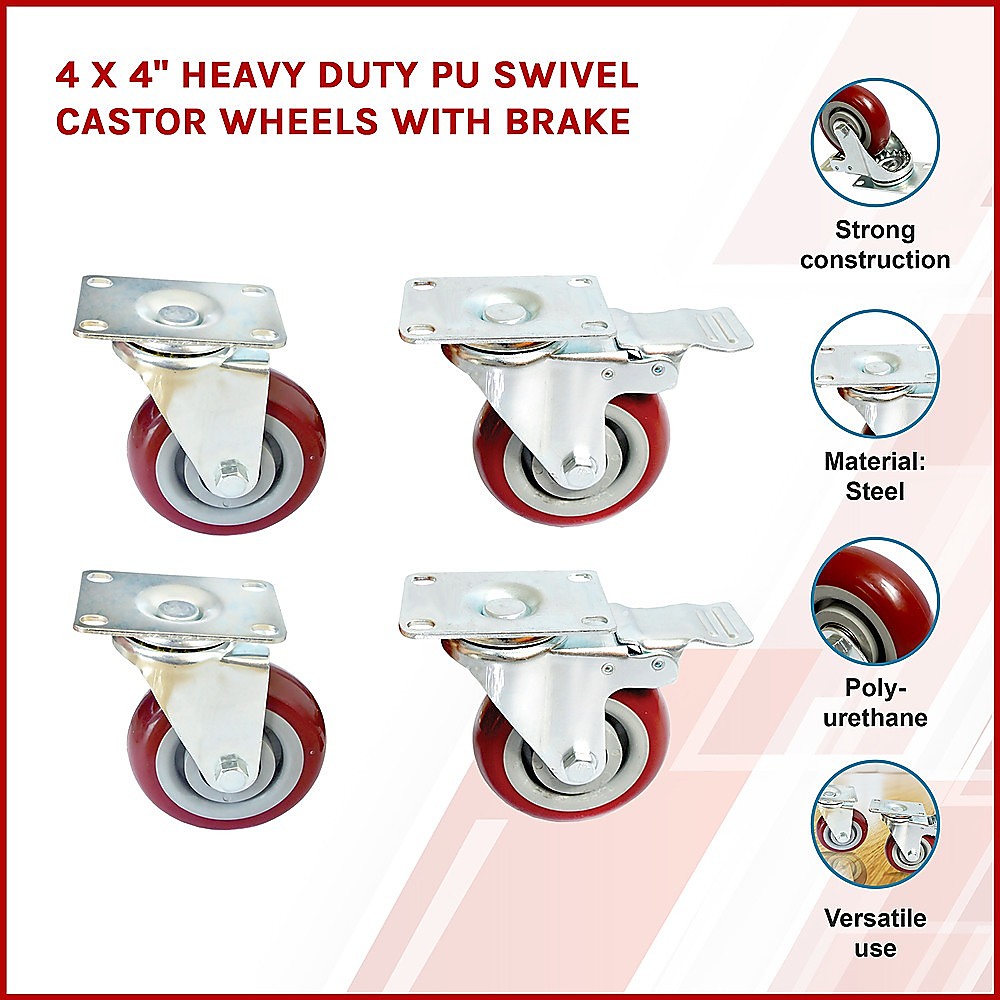 4 X 4" HEAVY DUTY PU SWIVEL CASTOR WHEELS WITH BRAKE

Strong construction

Material: Steel

Poly-urethane

Versatile use